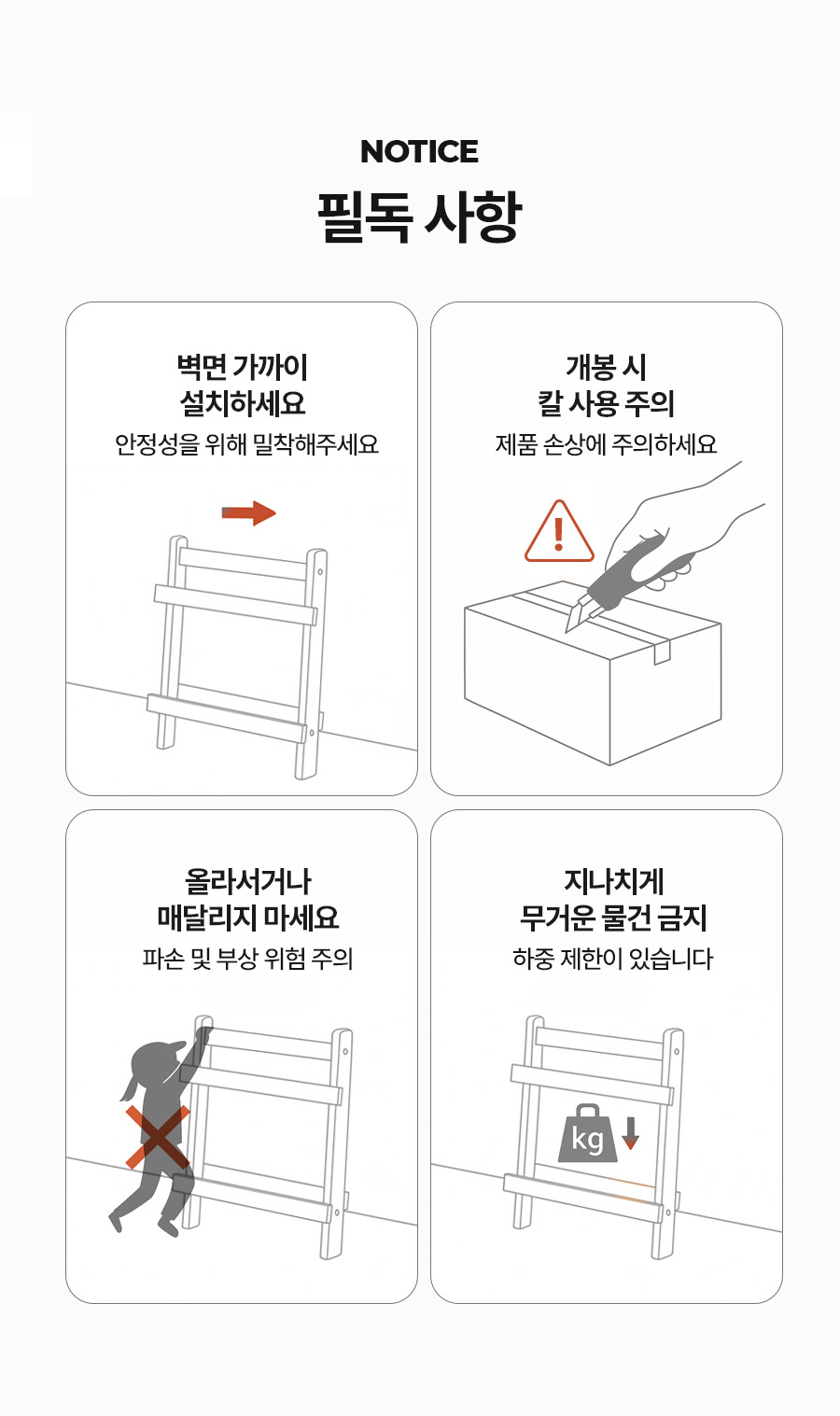 NOTICE
필독 사항

벽면 가까이
설치하세요
안정성을 위해 밀착해주세요

개봉 시
칼 사용 주의
제품 손상에 주의하세요

올라서거나
매달리지 마세요
파손 및 부상 위험 주의

지나치게
무거운 물건 금지
하중 제한이 있습니다

kg