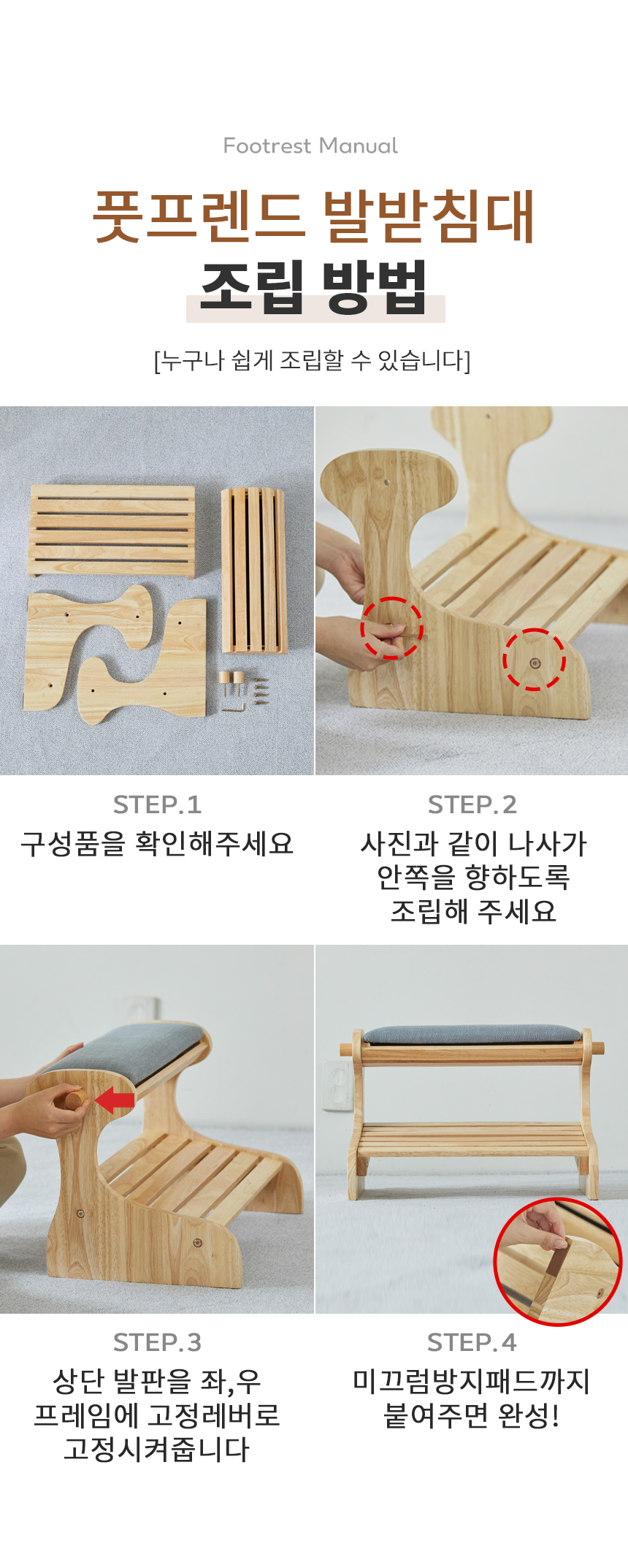 Footrest Manual

풋프렌드 발받침대
조립 방법

[누구나 쉽게 조립할 수 있습니다]

STEP.1
구성품을 확인해주세요

STEP.2
사진과 같이 나사가 안쪽을 향하도록 조립해 주세요

STEP.3
상단 발판을 좌,우 프레임에 고정레버로 고정시켜줍니다

STEP.4
미끄럼방지패드까지 붙여주면 완성!