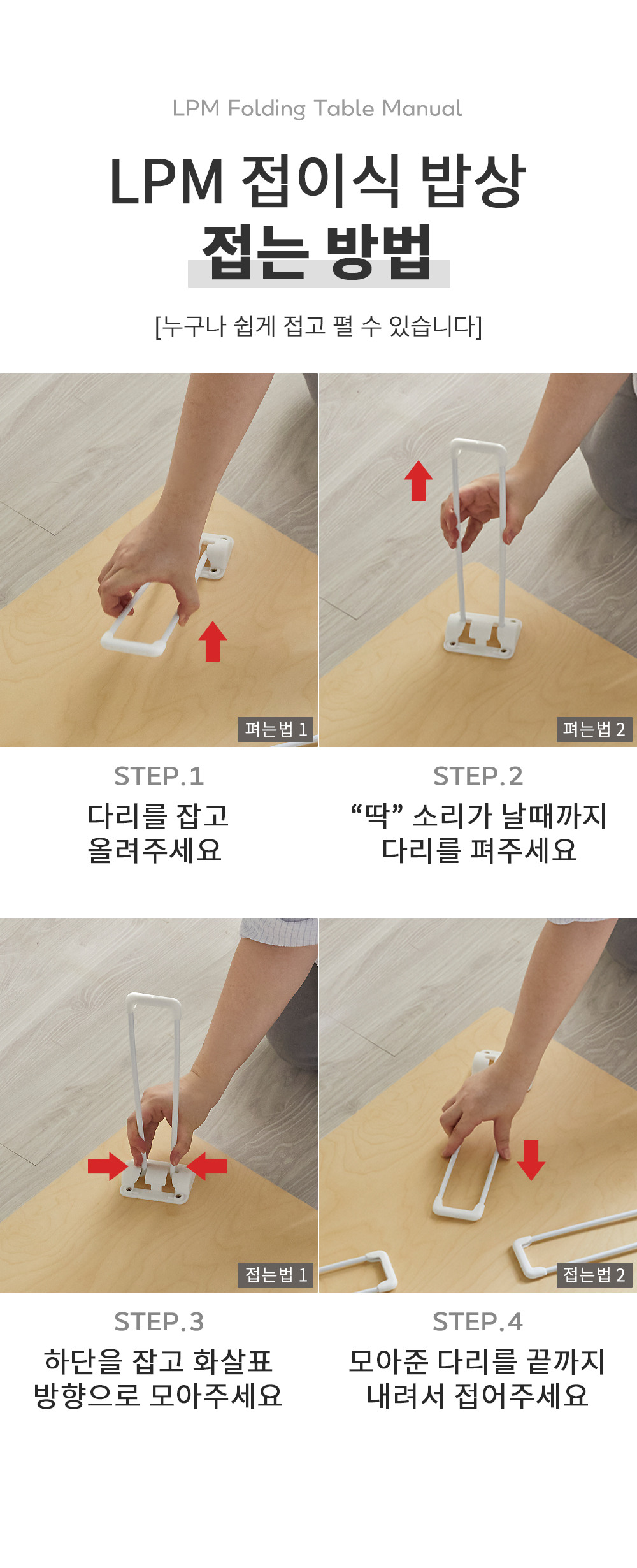 LPM Folding Table Manual

LPM 접이식 밥상
접는 방법

[누구나 쉽게 접고 펼 수 있습니다]

펴는법 1

펴는법 2

STEP.1
다리를 잡고
올려주세요

STEP.2
“딱” 소리가 날때까지
다리를 펴주세요

접는법 1

접는법 2

STEP.3
하단을 잡고 화살표
방향으로 모아주세요

STEP.4
모아준 다리를 끝까지
내려서 접어주세요