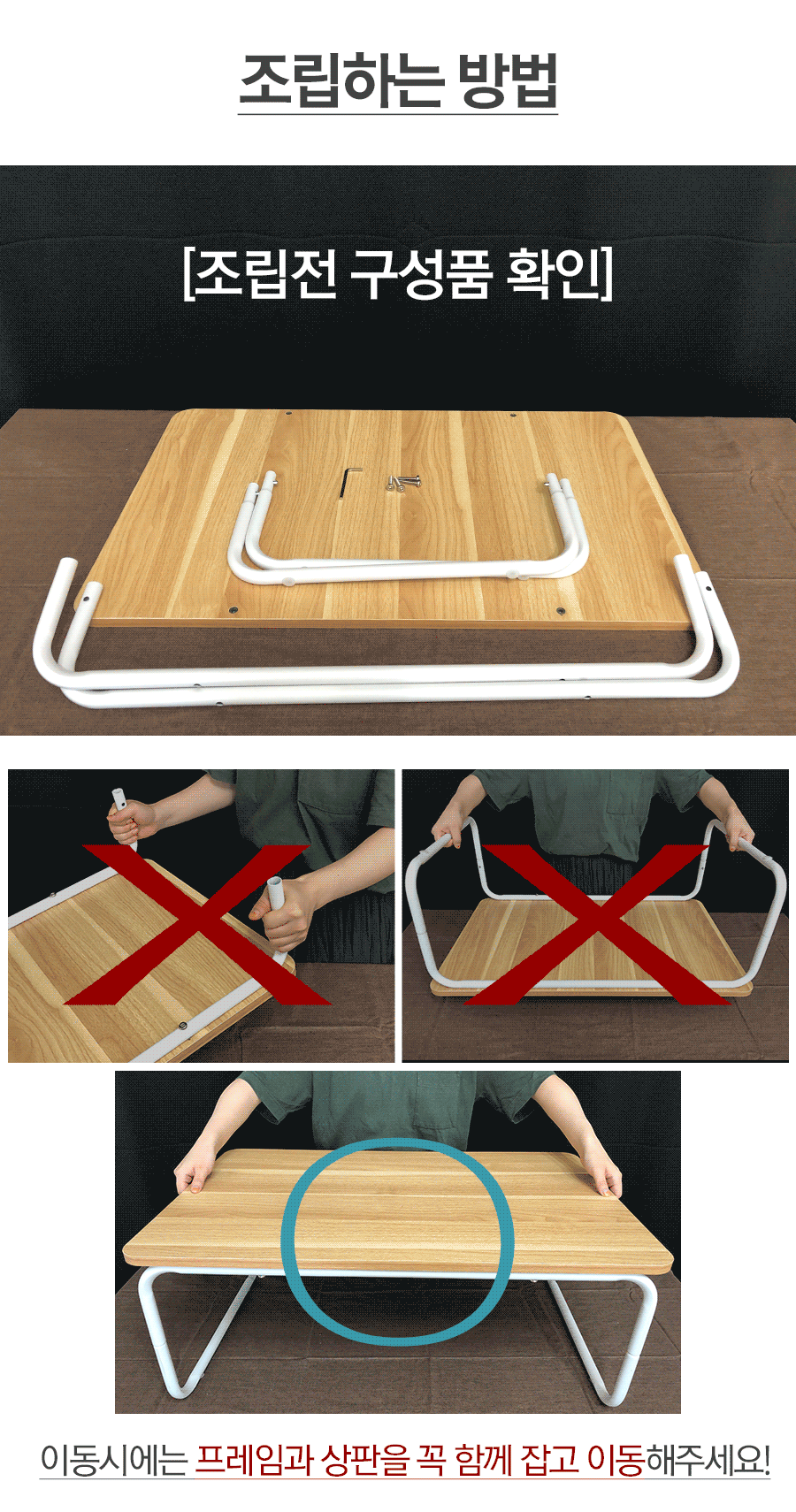 조립하는 방법

[조립전 구성품 확인]

이동시에는 프레임과 상판을 꼭 함께 잡고 이동해주세요!